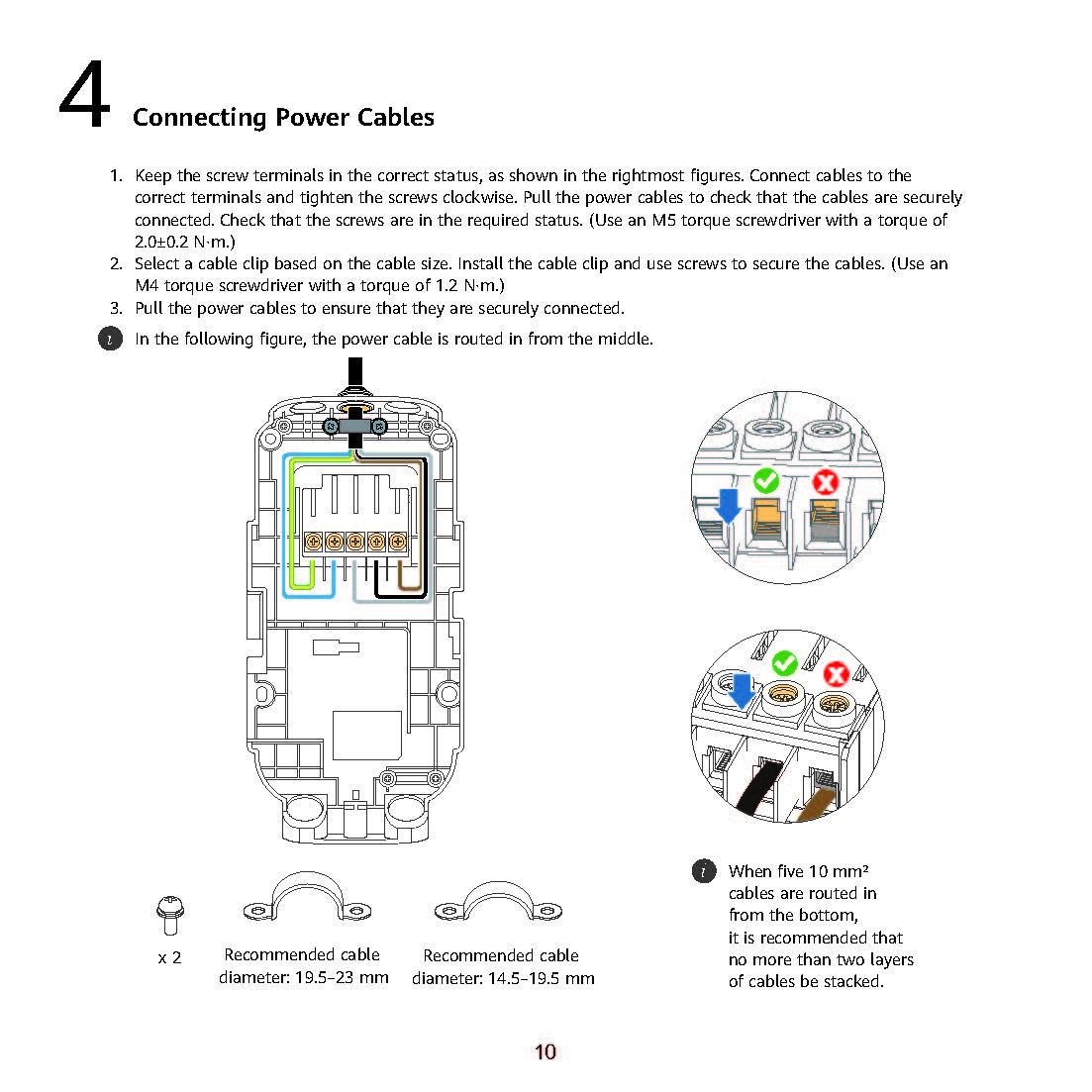 4 Connecting Power Cables

1. Keep the screw terminals in the correct status, as shown in the rightmost figures. Connect cables to the correct terminals and tighten the screws clockwise. Pull the power cables to check that the cables are securely connected. Check that the screws are in the required status. (Use an M5 torque screwdriver with a torque of 2.0±0.2 N·m.)
2. Select a cable clip based on the cable size. Install the cable clip and use screws to secure the cables. (Use an M4 torque screwdriver with a torque of 1.2 N·m.)
3. Pull the power cables to ensure that they are securely connected.

In the following figure, the power cable is routed in from the middle.

x 2

Recommended cable diameter: 19.5–23 mm

Recommended cable diameter: 14.5–19.5 mm

When five 10 mm² cables are routed in from the bottom, it is recommended that no more than two layers of cables be stacked.

10