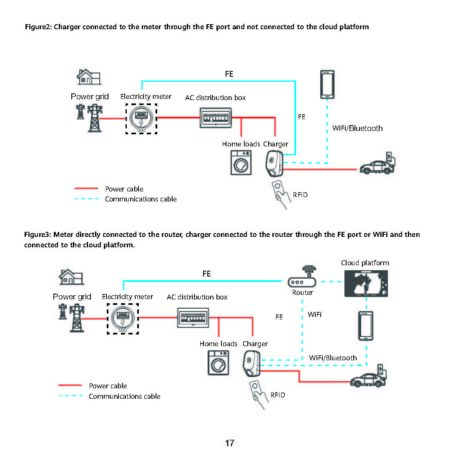 Figure2: Charger connected to the meter through the FE port and not connected to the cloud platform

FE

Power grid

Electricity meter

AC distribution box

FE

WiFi/Bluetooth

Home loads

Charger

Power cable

Communications cable

RFID

Figure3: Meter directly connected to the router, charger connected to the router through the FE port or WiFi and then connected to the cloud platform.

FE

Cloud platform

Router

Power grid

Electricity meter

AC distribution box

FE

WiFi

Home loads

Charger

WiFi/Bluetooth

Power cable

Communications cable

RFID

17