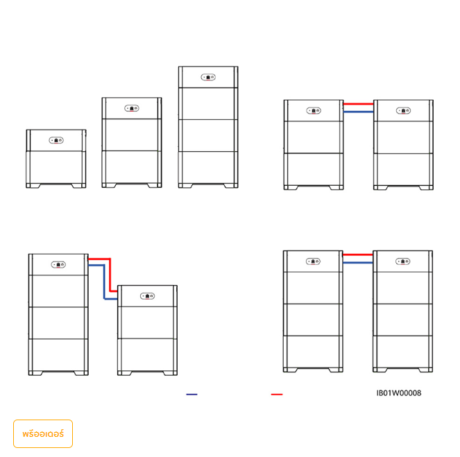 IB01W00008

พรีออเดอร์